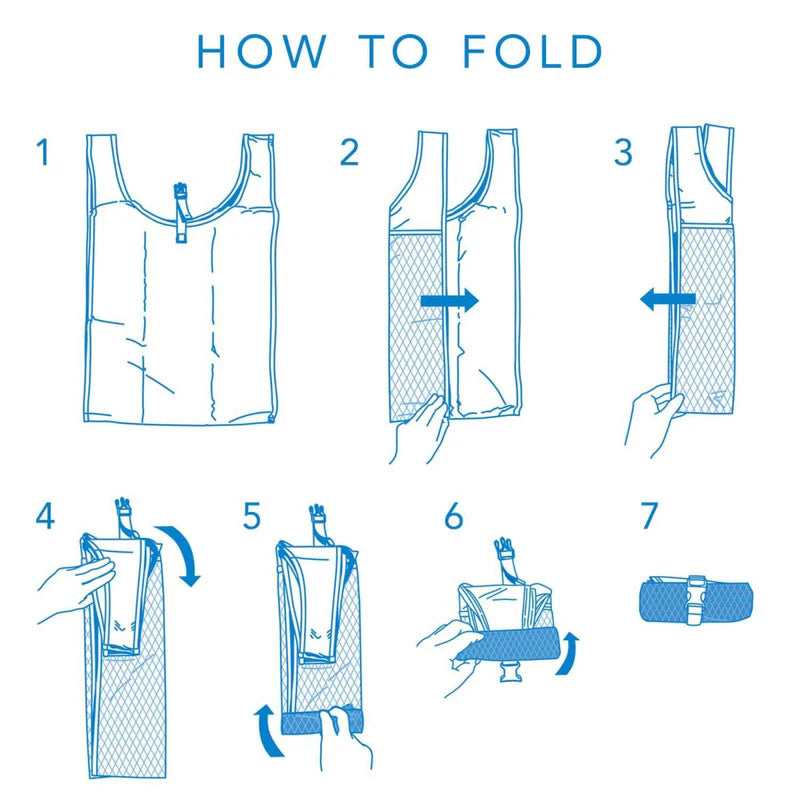 HOW TO FOLD

1

2

3

4

5

6

7